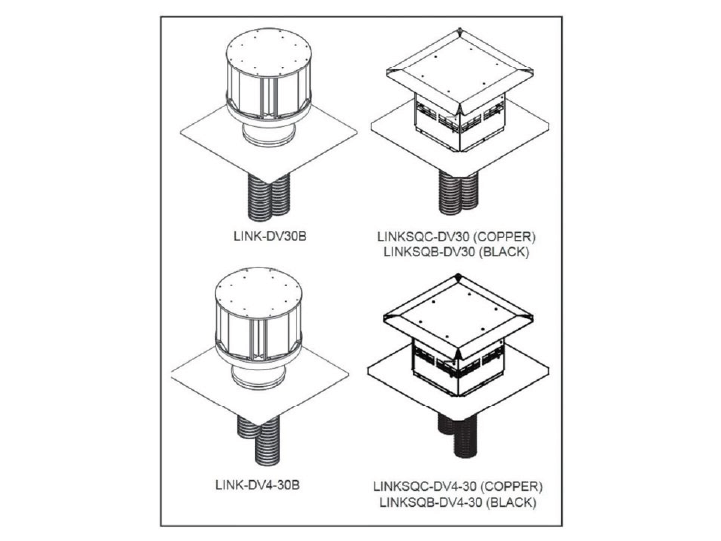 LINK-DV30B

LINKSQC-DV30 (COPPER)
LINKSQB-DV30 (BLACK)

LINK-DV4-30B

LINKSQC-DV4-30 (COPPER)
LINKSQB-DV4-30 (BLACK)